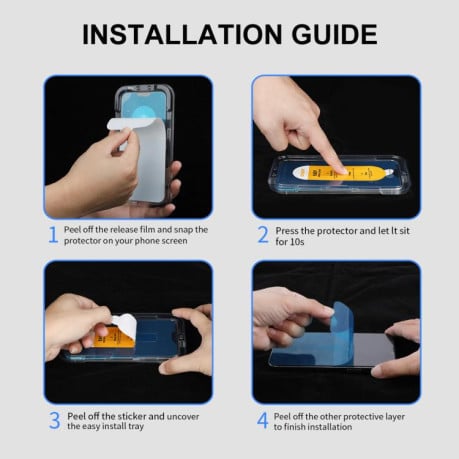 INSTALLATION GUIDE

1 Peel off the release film and snap the protector on your phone screen

2 Press the protector and let It sit for 10s

3 Peel off the sticker and uncover the easy install tray

4 Peel off the other protective layer to finish installation