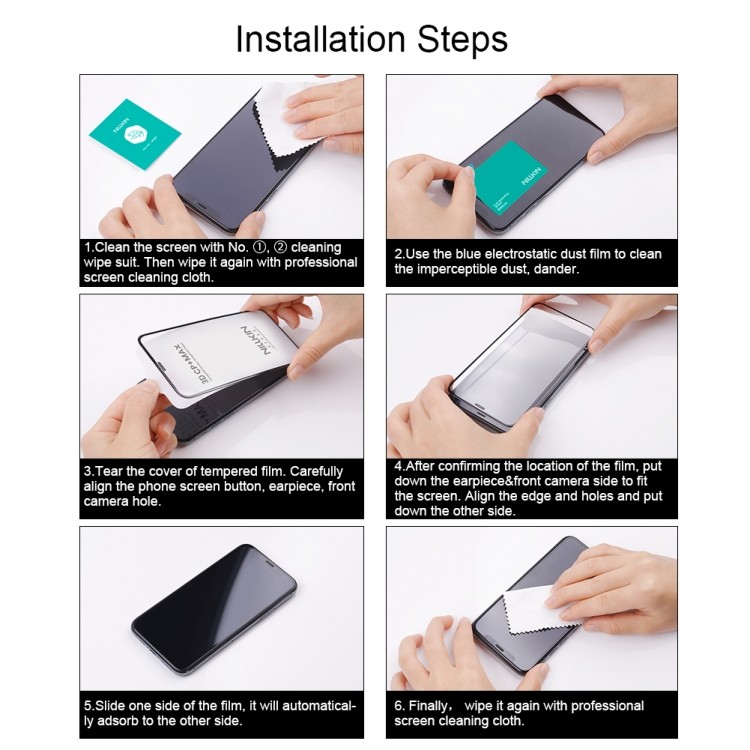 Installation Steps

NILLKIN

1.Clean the screen with No. ①, ② cleaning wipe suit. Then wipe it again with professional screen cleaning cloth.

NILLKIN

2.Use the blue electrostatic dust film to clean the imperceptible dust, dander.

NILLKIN 3D CP+MAX

3.Tear the cover of tempered film. Carefully align the phone screen button, earpiece, front camera hole.

4.After confirming the location of the film, put down the earpiece&front camera side to fit the screen. Align the edge and holes and put down the other side.

5.Slide one side of the film, it will automatically adsorb to the other side.

6. Finally, wipe it again with professional screen cleaning cloth.